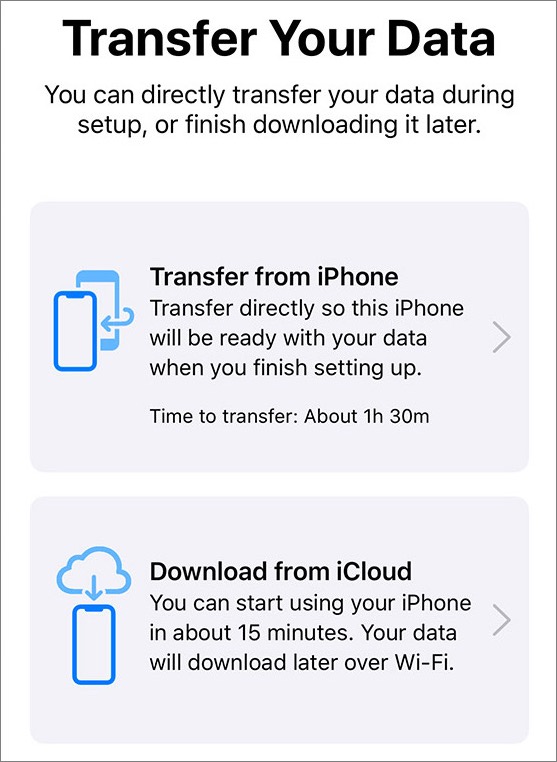 Transfer Your Data

You can directly transfer your data during setup, or finish downloading it later.

Transfer from iPhone
Transfer directly so this iPhone will be ready with your data when you finish setting up.

Time to transfer: About 1h 30m

Download from iCloud
You can start using your iPhone in about 15 minutes. Your data will download later over Wi-Fi.